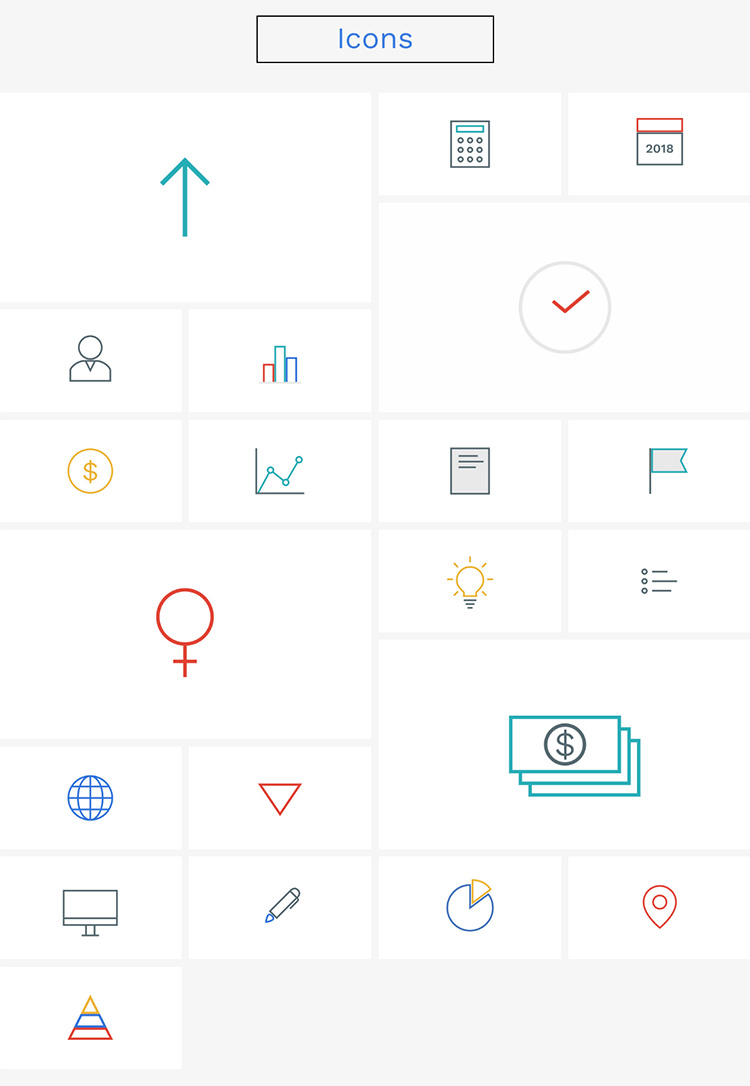 Icons

2018

$

$