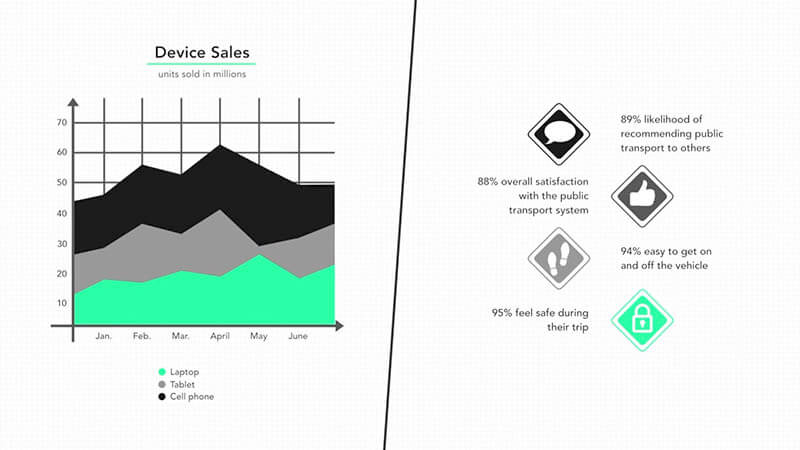 Device Sales
units sold in millions

70
60
50
40
30
20
10

Jan. Feb. Mar. April May June

Laptop
Tablet
Cell phone

89% likelihood of recommending public transport to others

88% overall satisfaction with the public transport system

94% easy to get on and off the vehicle

95% feel safe during their trip