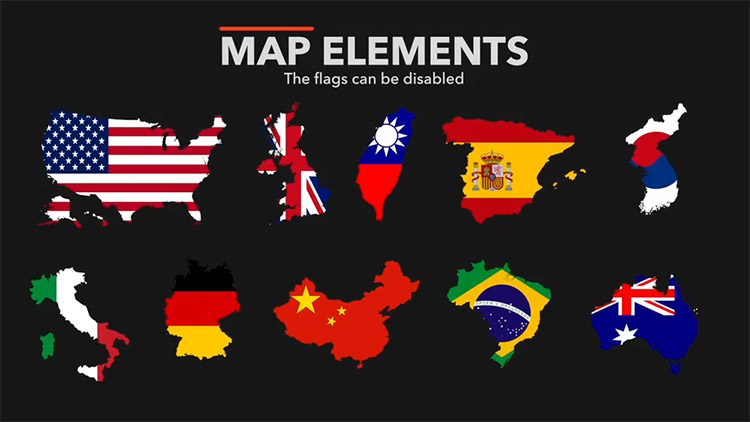 MAP ELEMENTS
The flags can be disabled