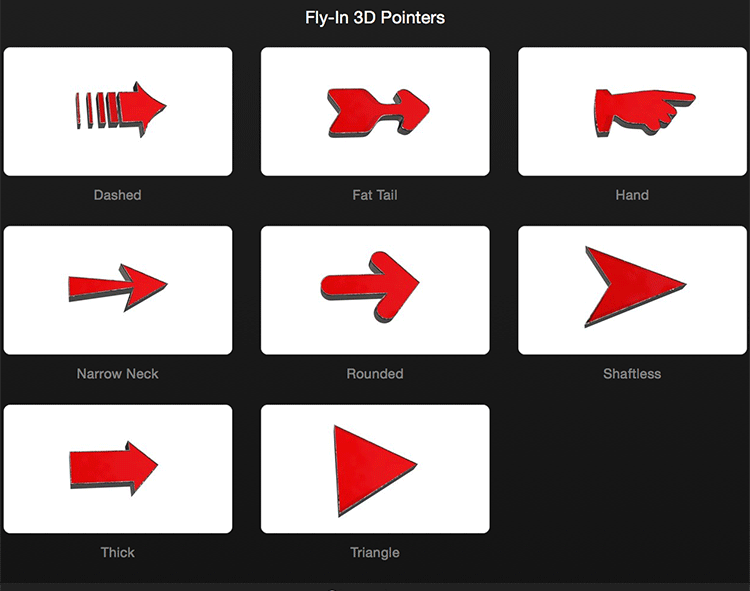 Fly-In 3D Pointers

Dashed

Fat Tail

Hand

Narrow Neck

Rounded

Shaftless

Thick

Triangle